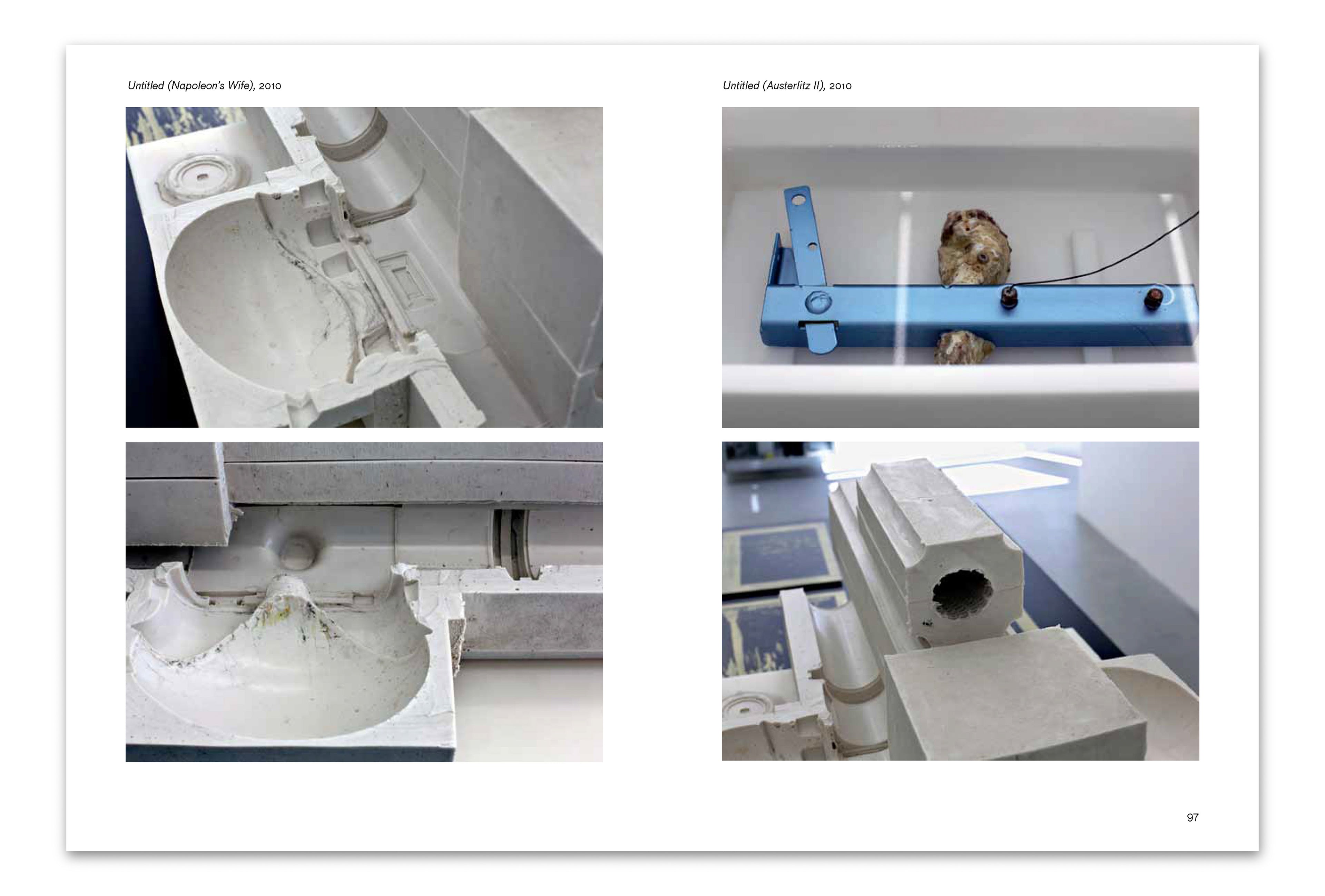 Untitled (Napoleon's Wife), 2010

Untitled (Austerlitz II), 2010

97